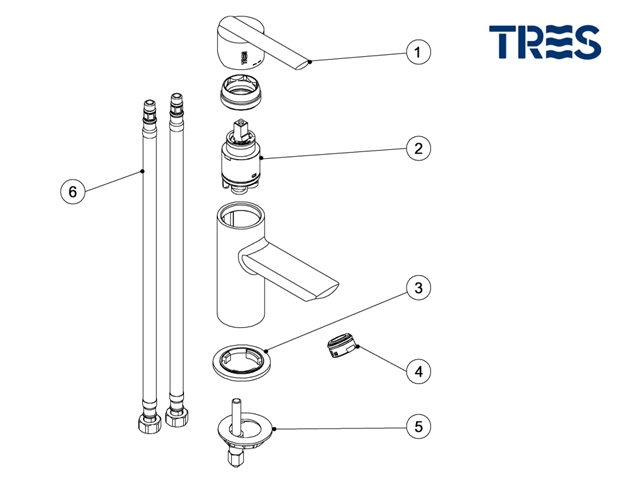 TRES

1

2

6

3

4

5